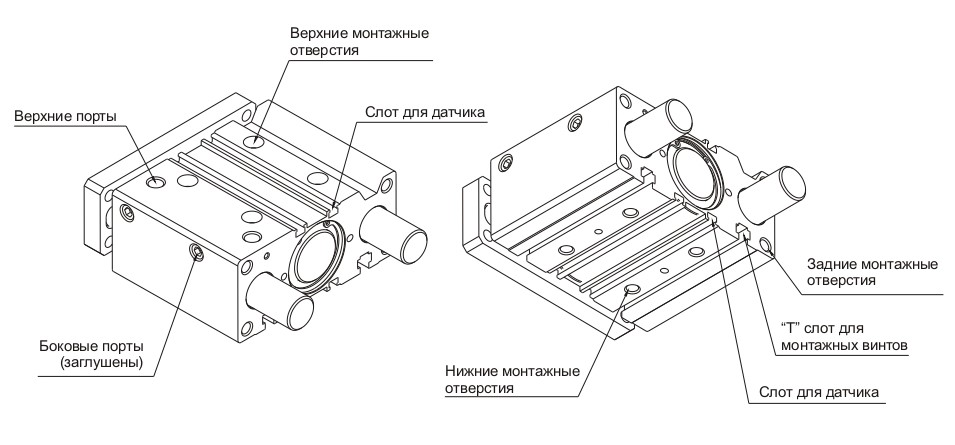 Верхние монтажные отверстия

Верхние порты

Слот для датчика

Боковые порты (заглушены)

Задние монтажные отверстия

"T" слот для монтажных винтов

Нижние монтажные отверстия

Слот для датчика