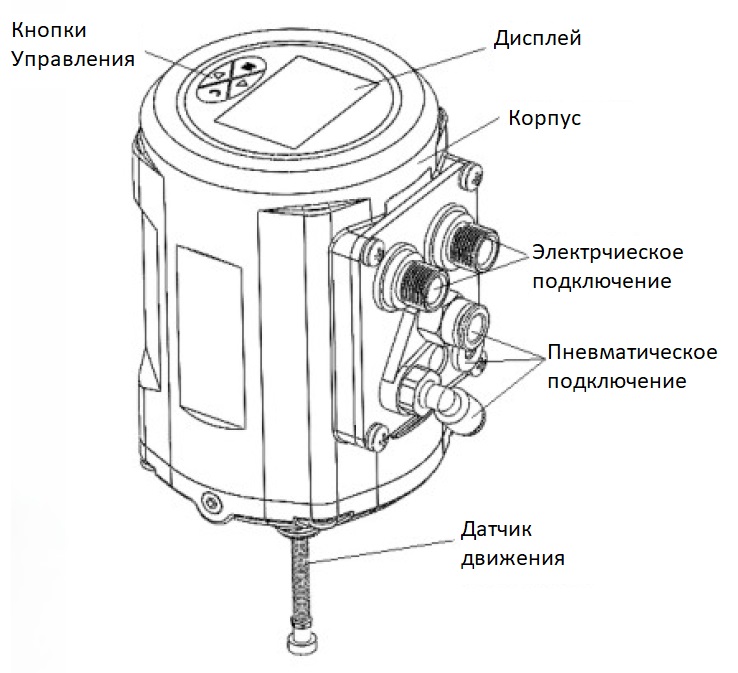 Кнопки Управления

Дисплей

Корпус

Электрчиеское подключение

Пневматическое подключение

Датчик движения