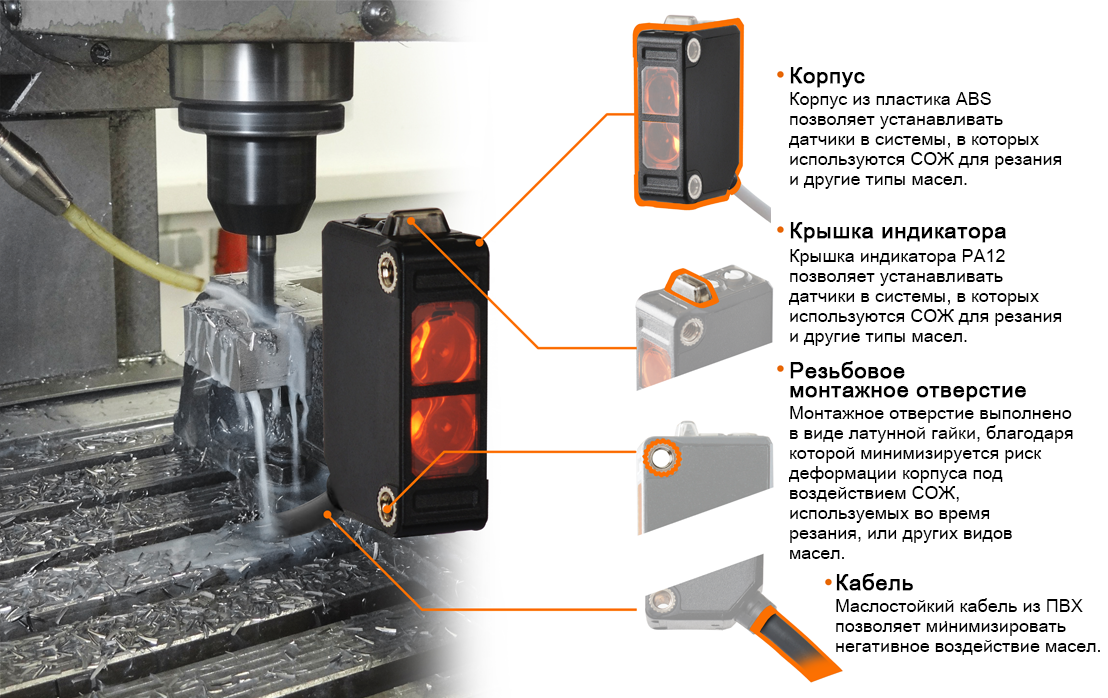 • Корпус
Корпус из пластика ABS позволяет устанавливать датчики в системы, в которых используются СОЖ для резания и другие типы масел.

• Крышка индикатора
Крышка индикатора PA12 позволяет устанавливать датчики в системы, в которых используются СОЖ для резания и другие типы масел.

• Резьбовое монтажное отверстие
Монтажное отверстие выполнено в виде латунной гайки, благодаря которой минимизируется риск деформации корпуса под воздействием СОЖ, используемых во время резания, или других видов масел.

• Кабель
Маслостойкий кабель из ПВХ позволяет минимизировать негативное воздействие масел.