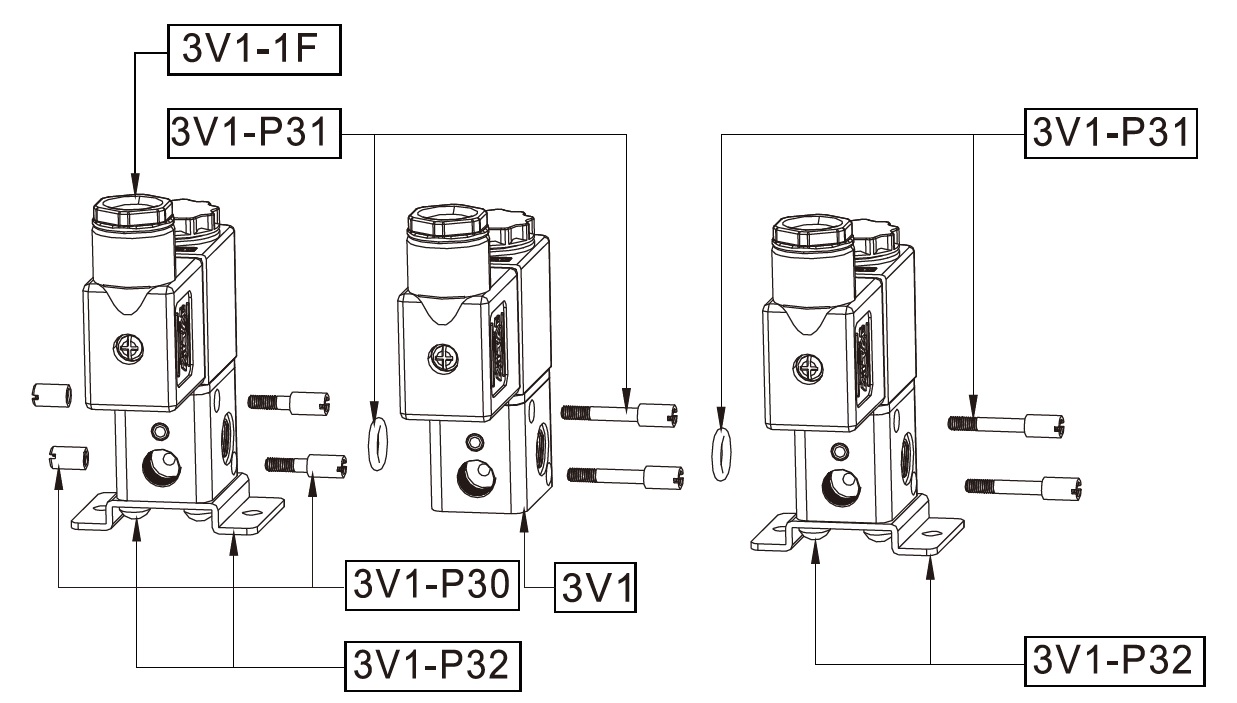 3V1-1F

3V1-P31

3V1-P31

3V1-P30

3V1

3V1-P32

3V1-P32