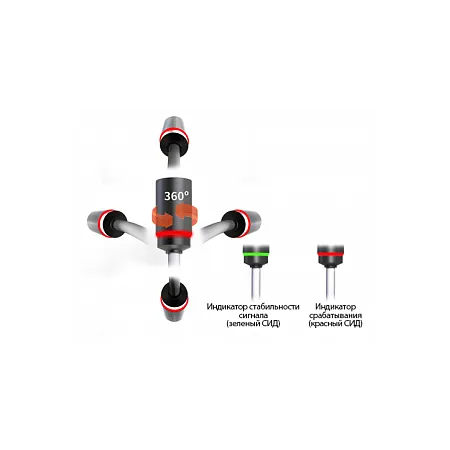 360°

Индикатор стабильности сигнала (зеленый СИД)

Индикатор срабатывания (красный СИД)