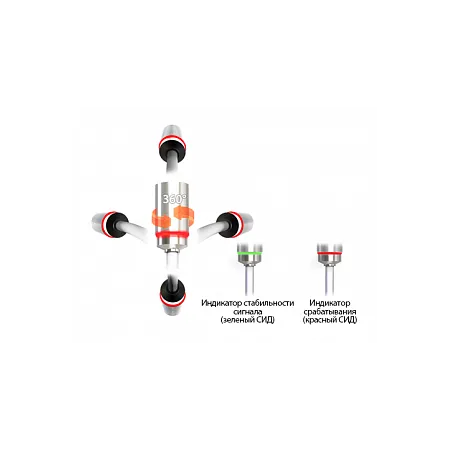 360°

Индикатор стабильности сигнала (зеленый СИД)

Индикатор срабатывания (красный СИД)