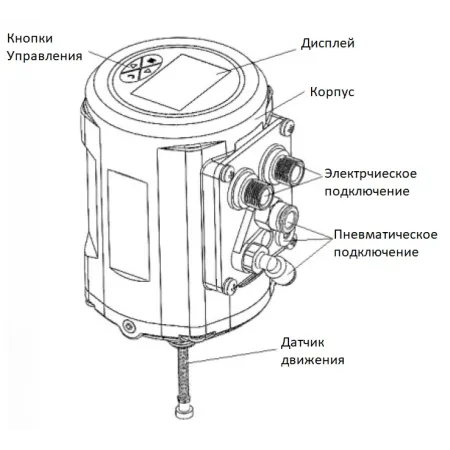 Кнопки Управления

Дисплей

Корпус

Электрчиеское подключение

Пневматическое подключение

Датчик движения