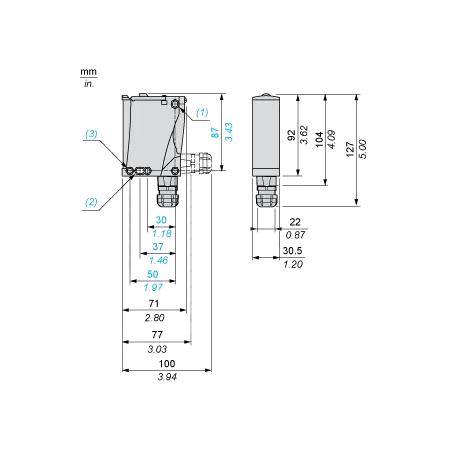 mm
in.

(1)
(3)
(2)

87
3.43

92
3.62
104
4.09
127
5.00

30
1.18
37
1.46
50
1.97
71
2.80
77
3.03
100
3.94

22
0.87
30.5
1.20