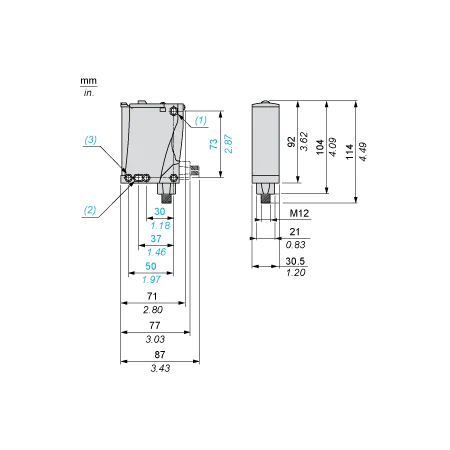 mm
in.

(1)
(3)
(2)

73
2.87

30
1.18

37
1.46

50
1.97

71
2.80

77
3.03

87
3.43

92
3.62

104
4.09

114
4.49

M12

21
0.83

30.5
1.20