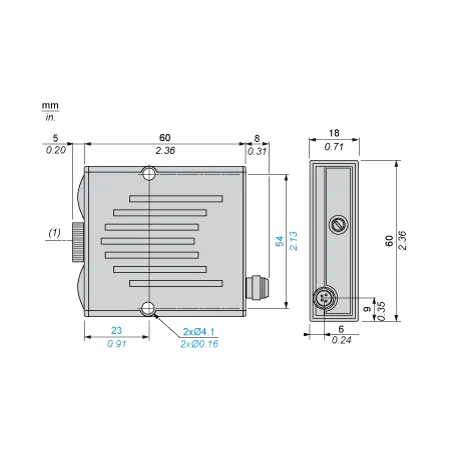 mm
in.

5
0.20

60
2.36

8
0.31

18
0.71

(1)

54
2.13

60
2.36

9
0.35

23
0.91

2xØ4.1
2xØ0.16

6
0.24