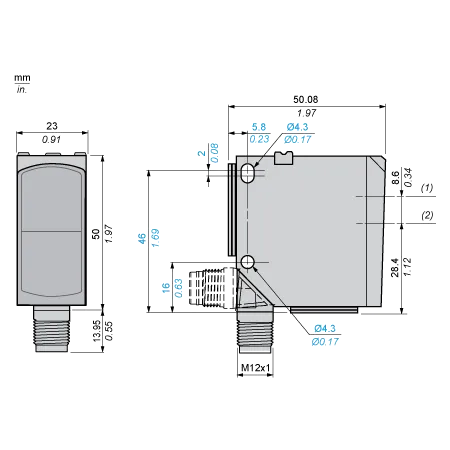 mm
in.

23
0.91

50
1.97

13.95
0.55

50.08
1.97

5.8
0.23

Ø4.3
Ø0.17

2
0.08

8.6
0.34

(1)

(2)

46
1.69

16
0.63

28.4
1.12

Ø4.3
Ø0.17

M12x1