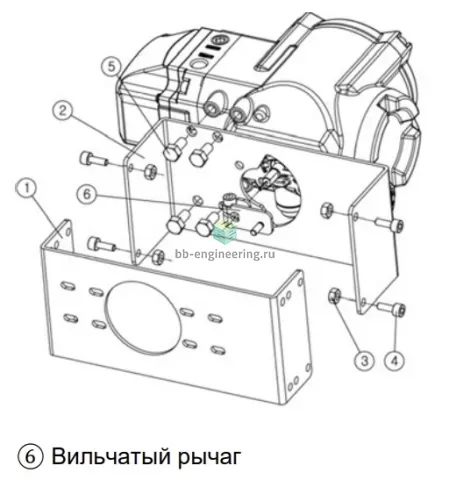 5
2
1
6
bb-engineering.ru
3
4

⑥ Вильчатый рычаг